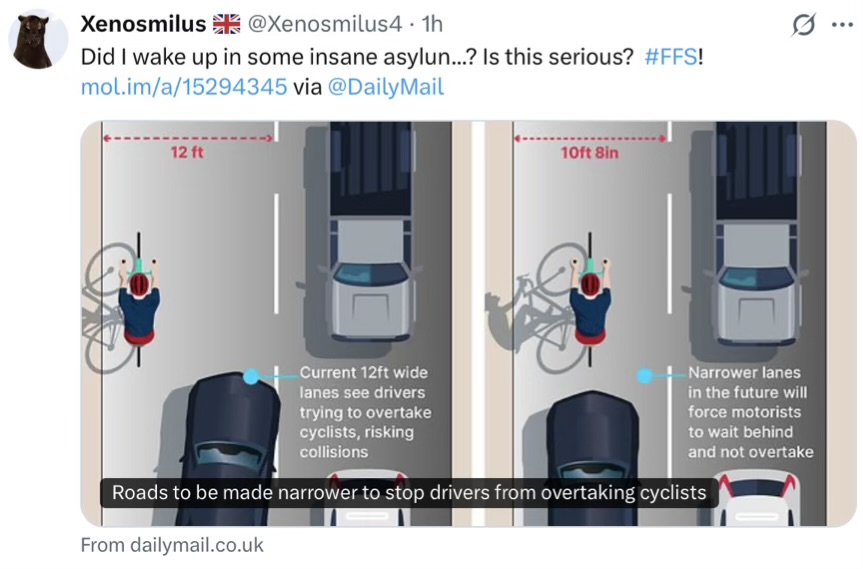 Xenosmilus @Xenosmilus4 · 1h
Did I wake up in some insane asylun...? Is this serious? #FFS!
mol.im/a/15294345 via @DailyMail

12 ft

Current 12ft wide lanes see drivers trying to overtake cyclists, risking collisions

10ft 8in

Narrower lanes in the future will force motorists to wait behind and not overtake

Roads to be made narrower to stop drivers from overtaking cyclists

From dailymail.co.uk